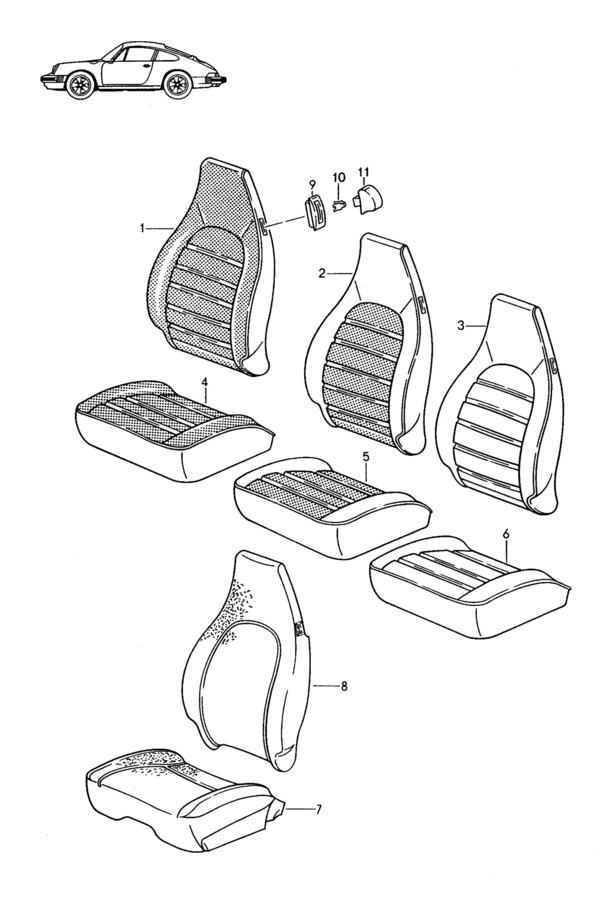 9
10
11
1
2
3
4
5
6
8
7