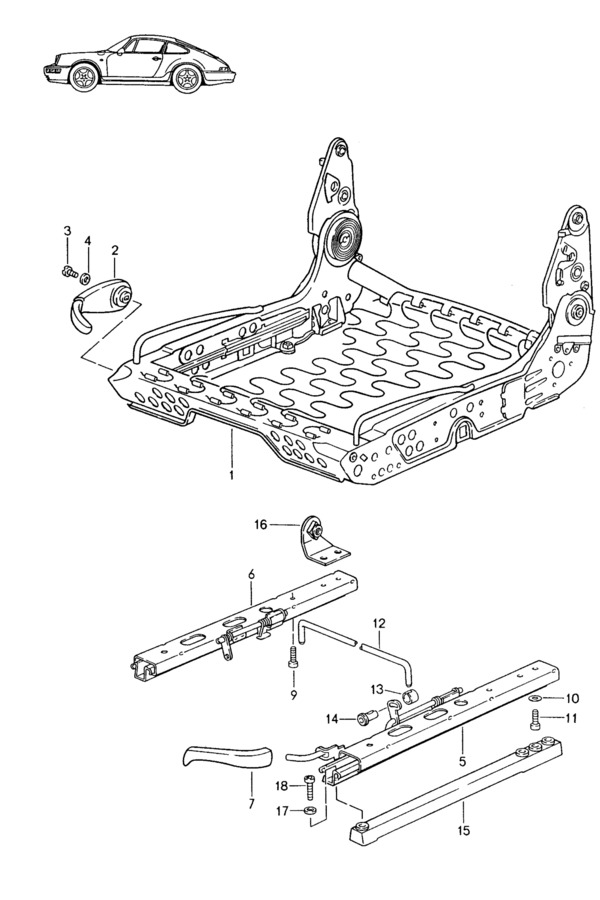 3
4
2
1
16
6
12
9
13
10
14
11
5
7
18
17
15