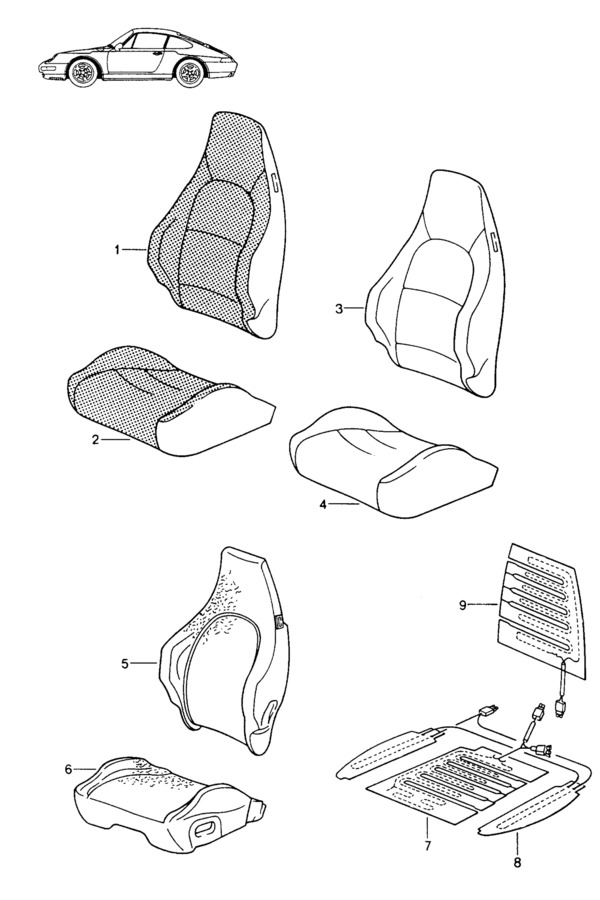 1
3
2
4
9
5
6
7
8