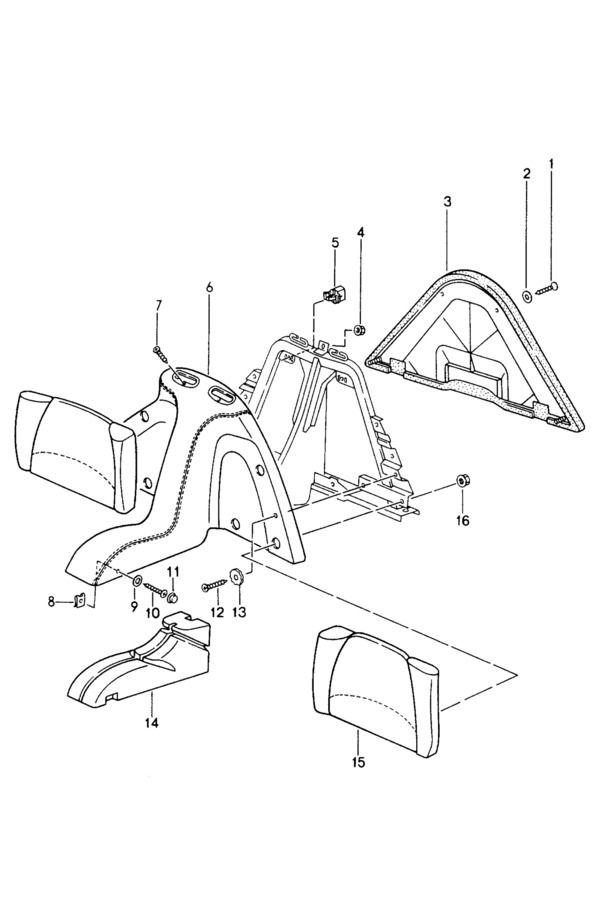 1
2
3
4
5
6
7
8
9
10
11
12
13
14
15
16