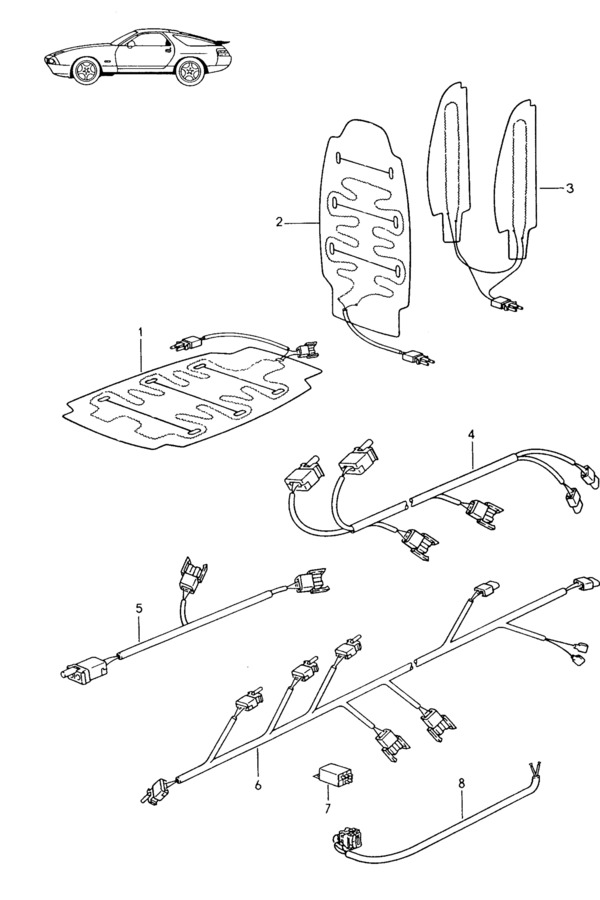 2
3
1
4
5
6
7
8