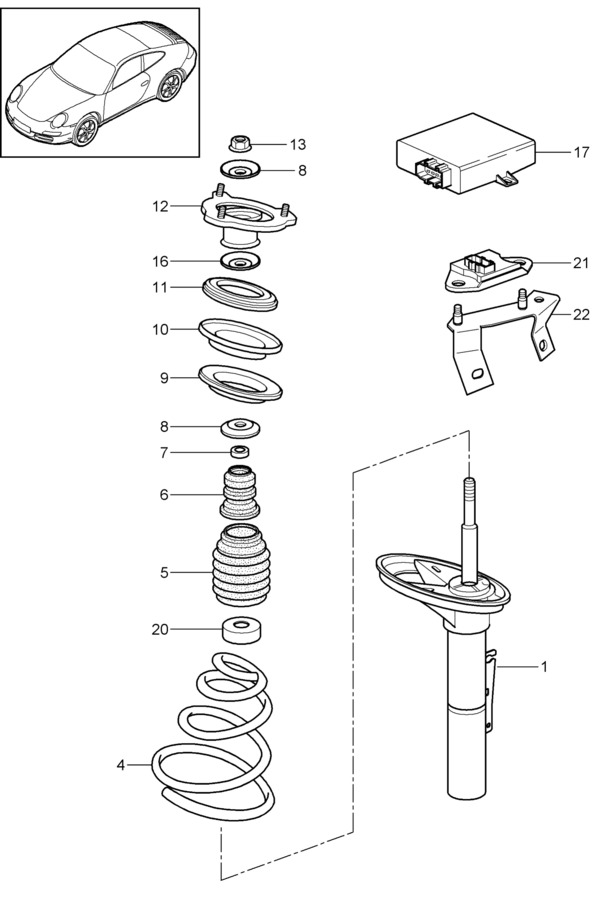 13
8
12
16
11
10
9
8
7
6
5
20
4
17
21
22
1