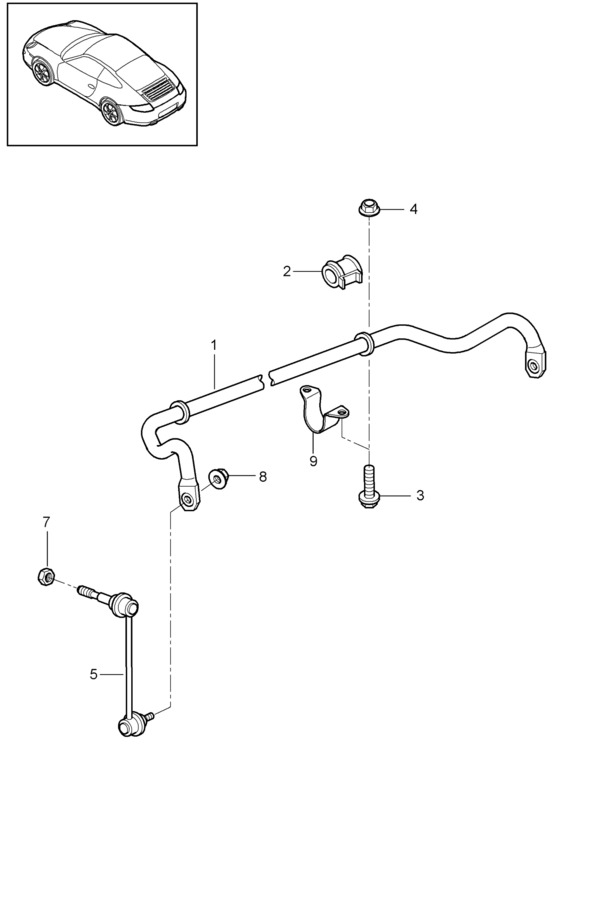 4
2
1
9
8
3
7
5