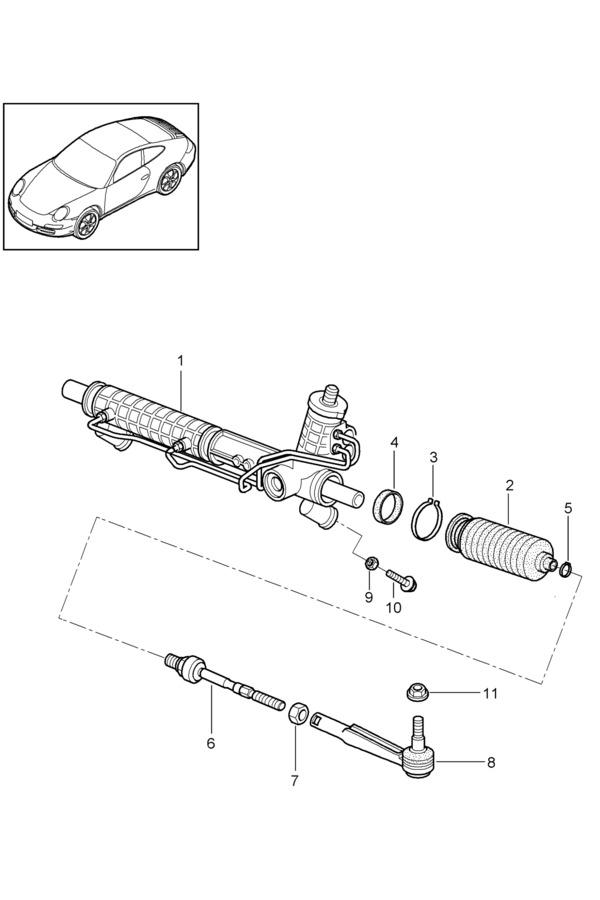 1
4
3
2
5
9
10
11
6
7
8