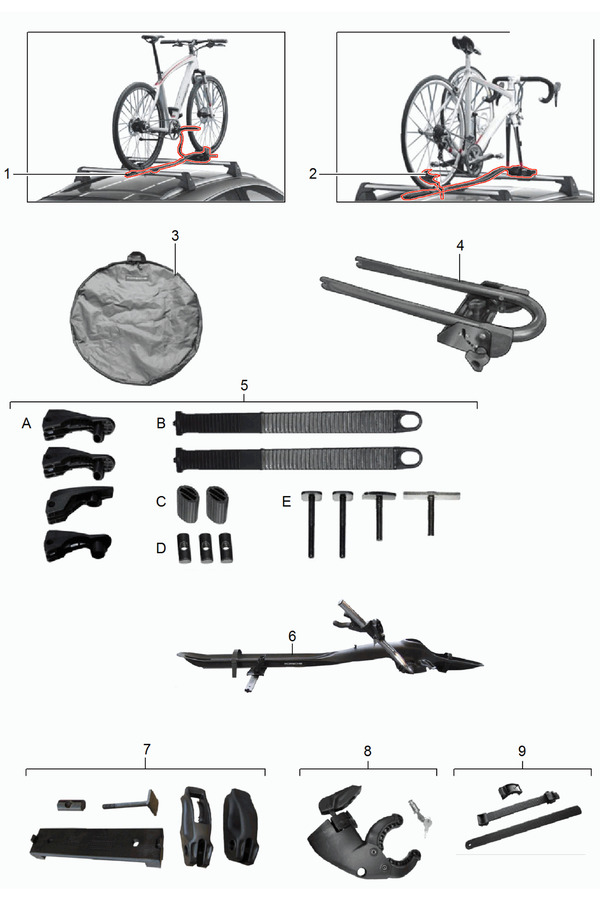 1
2
3
4
5
A
B
C
D
E
6
7
8
9