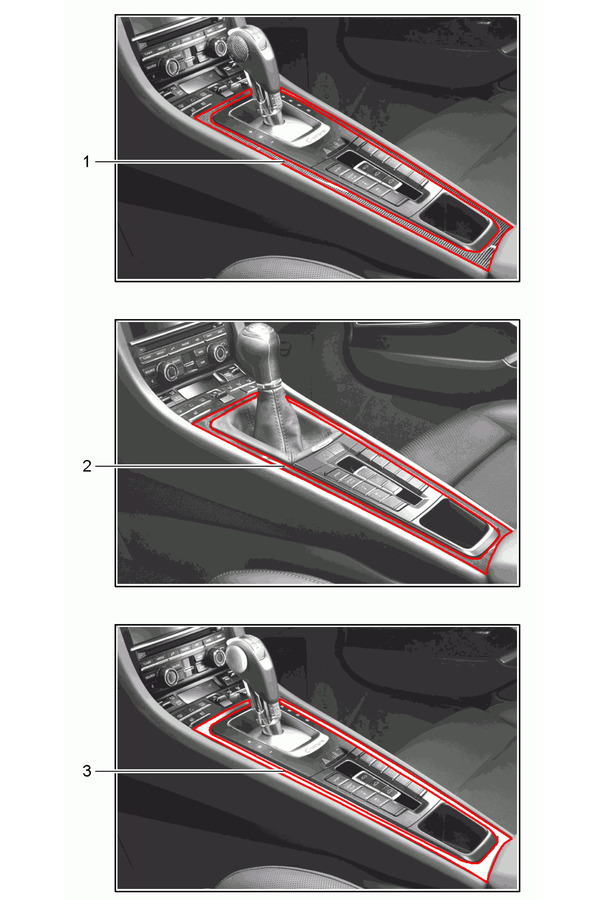 1

2

3