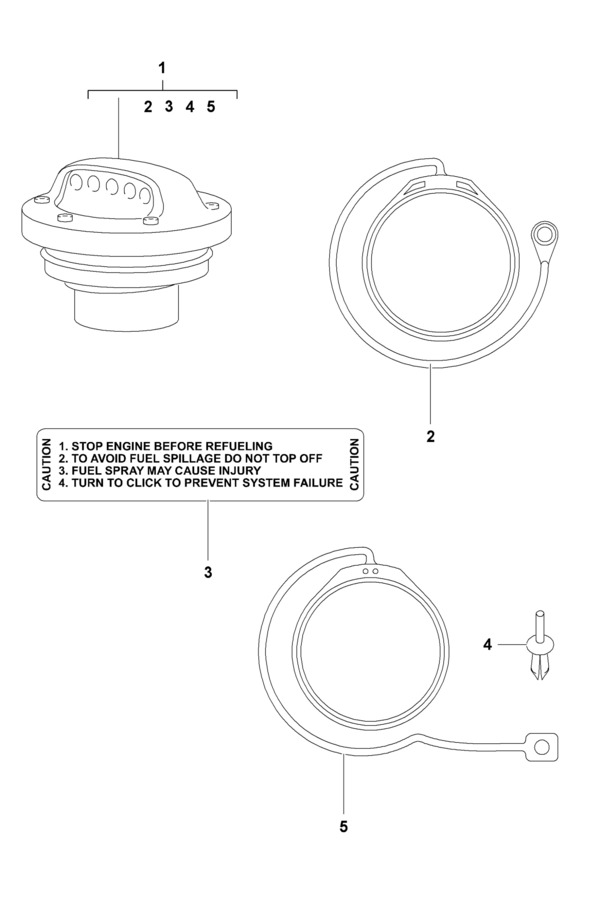 1
2 3 4 5

2

CAUTION
1. STOP ENGINE BEFORE REFUELING
2. TO AVOID FUEL SPILLAGE DO NOT TOP OFF
3. FUEL SPRAY MAY CAUSE INJURY
4. TURN TO CLICK TO PREVENT SYSTEM FAILURE
CAUTION

3

4

5