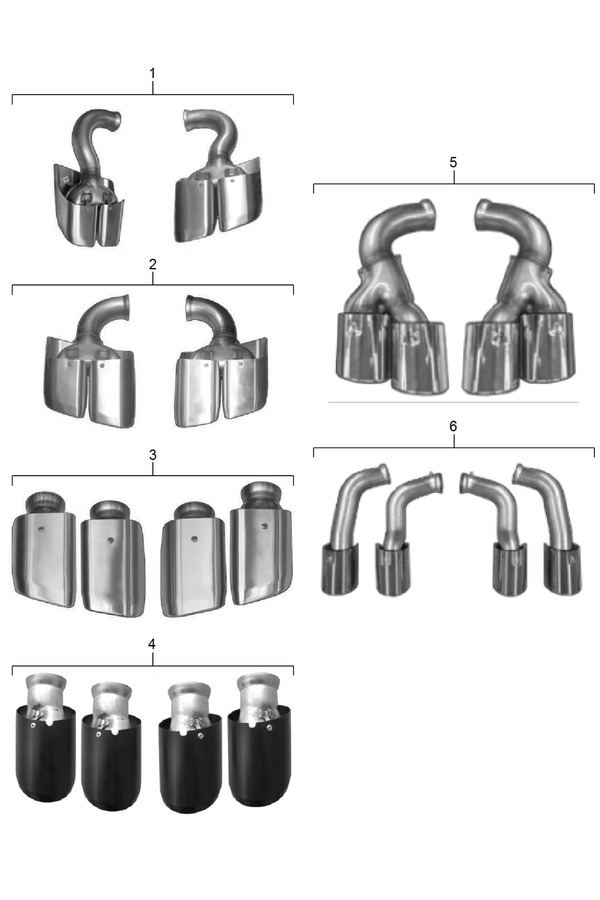 1

2

3

4

5

6