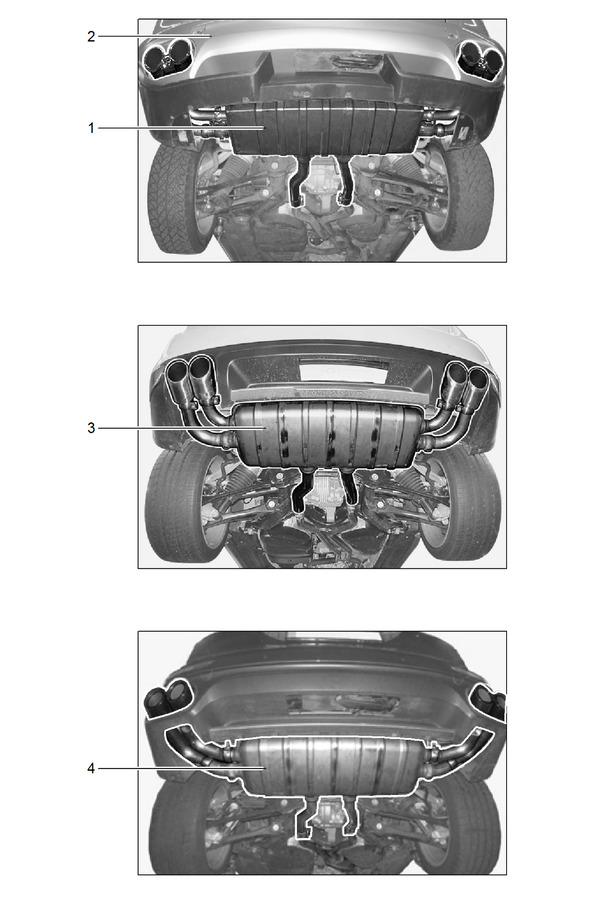 2
1
3
4