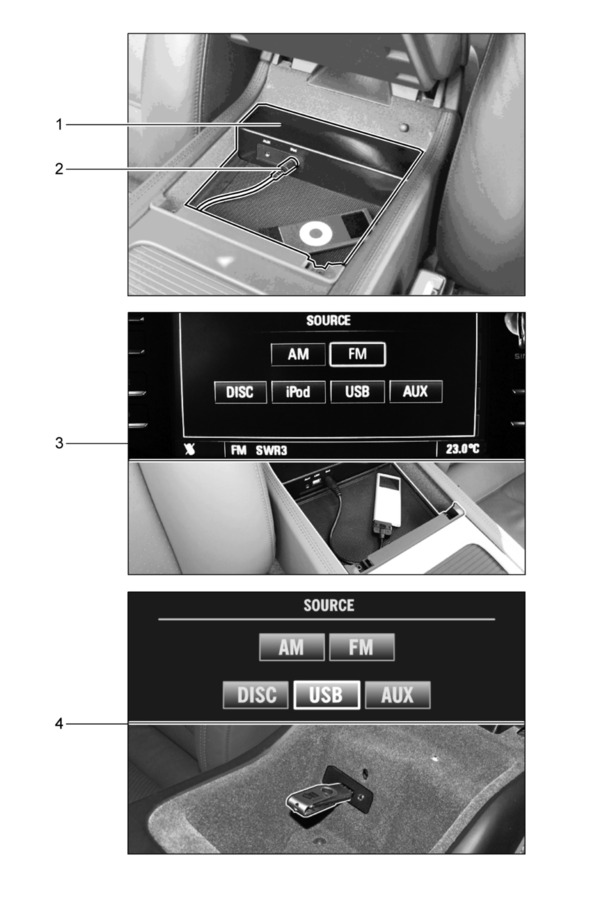 1

2

SOURCE

AM FM

DISC iPod USB AUX

3

FM SWR3

23.0°C

SOURCE

AM FM

DISC USB AUX

4