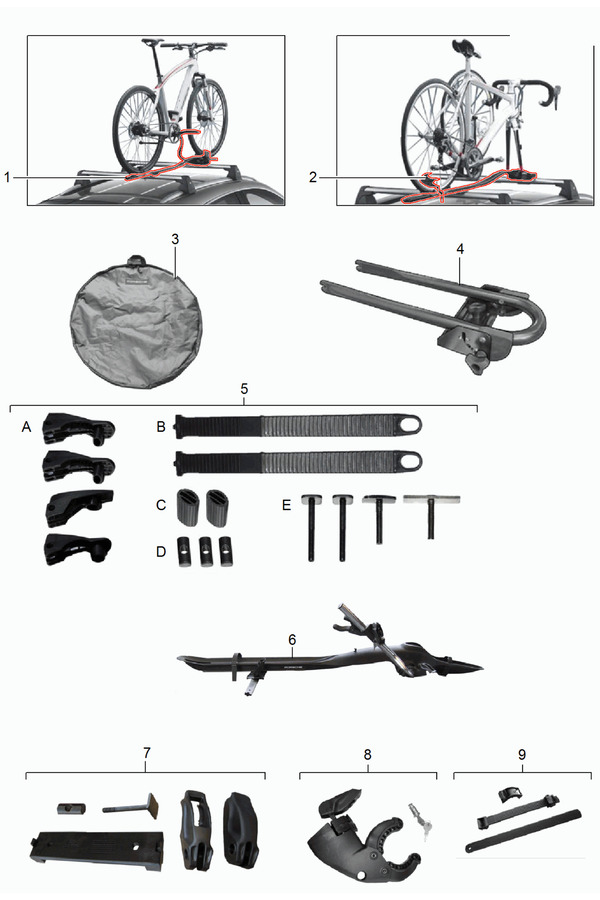 1
2
3
4
5
A
B
C
D
E
6
7
8
9