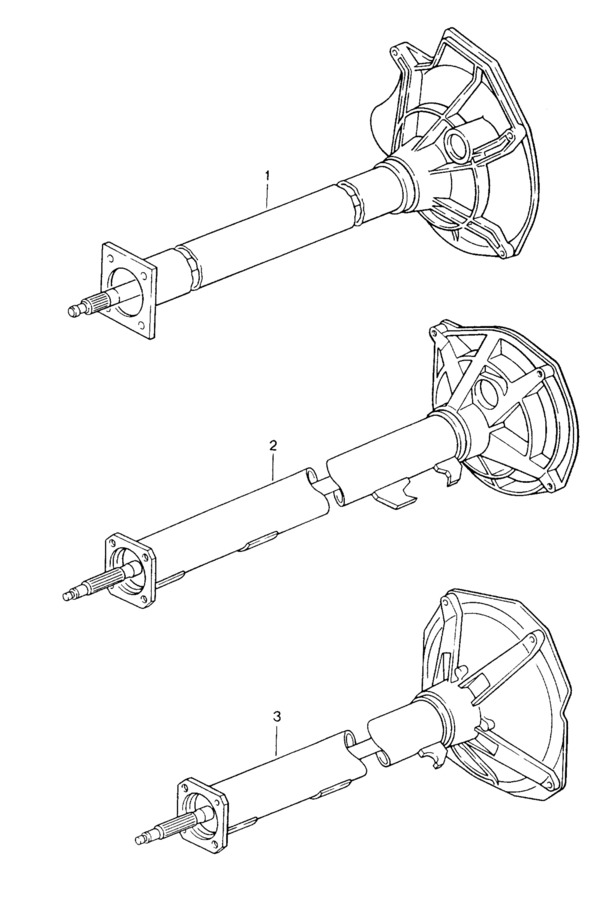 1

2

3