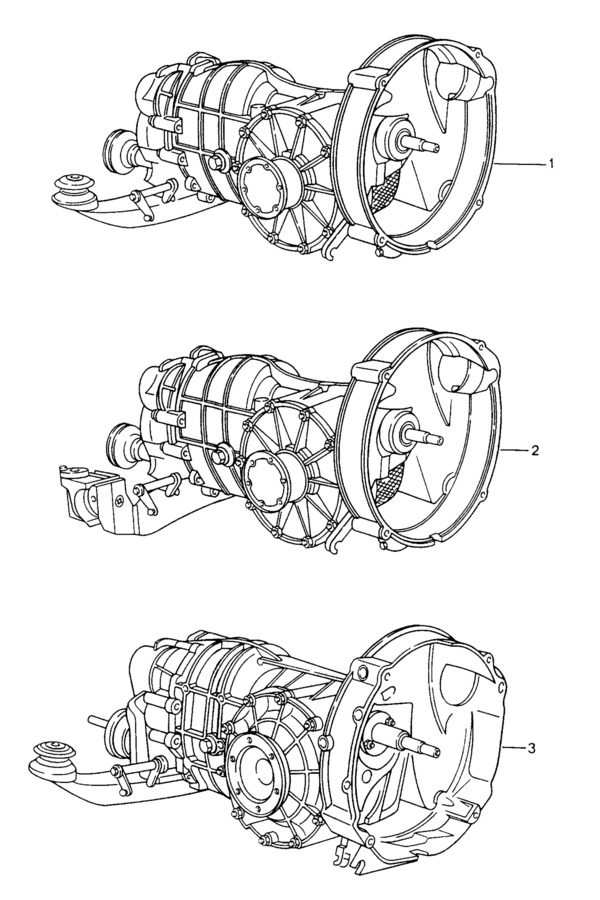 1

2

3