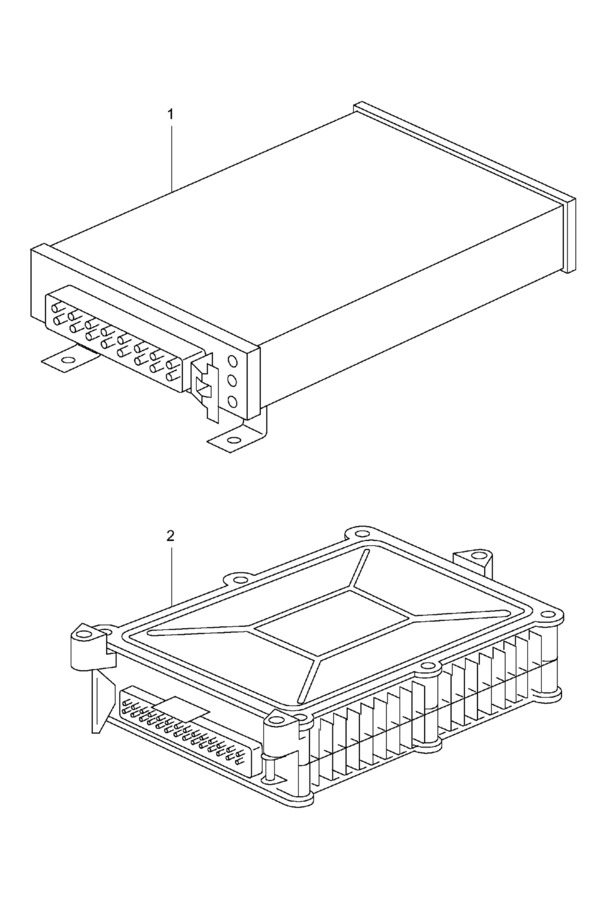 1

2