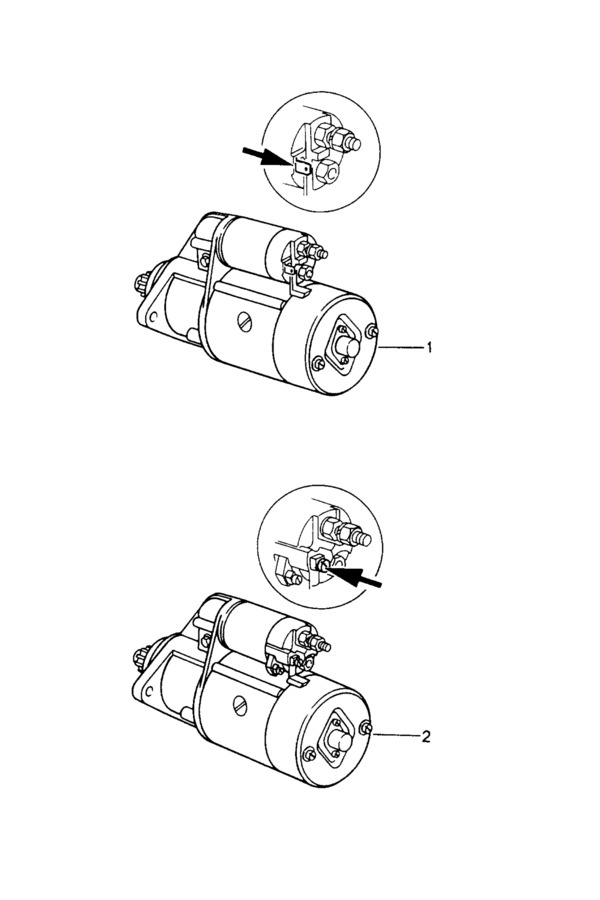 1

2