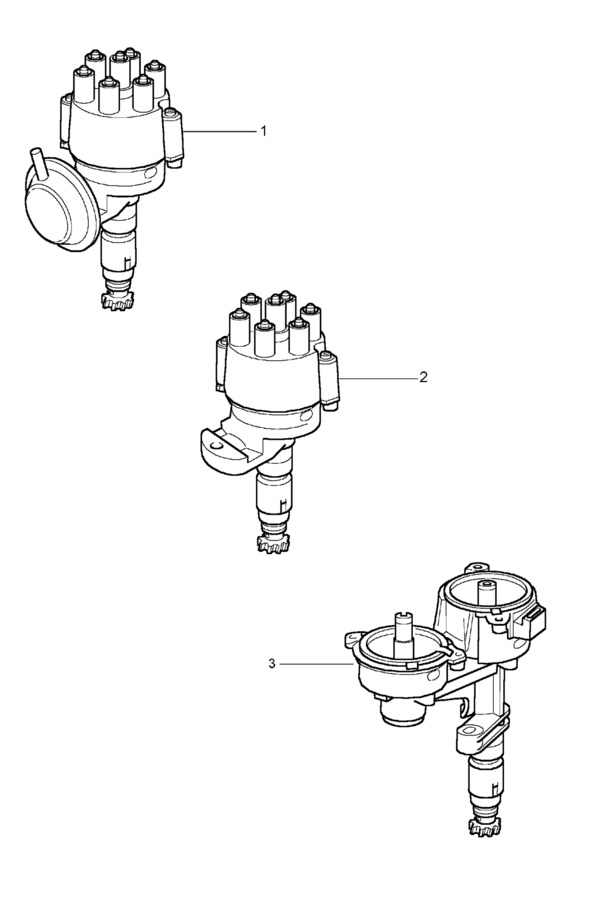 1

2

3