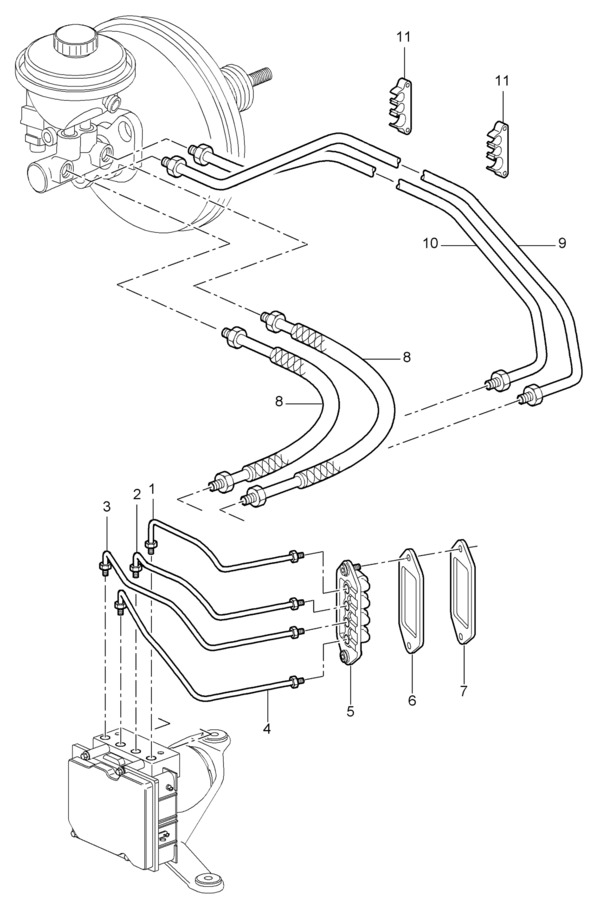 11
11
10
9
8
8
3
2
1
4
5
6
7